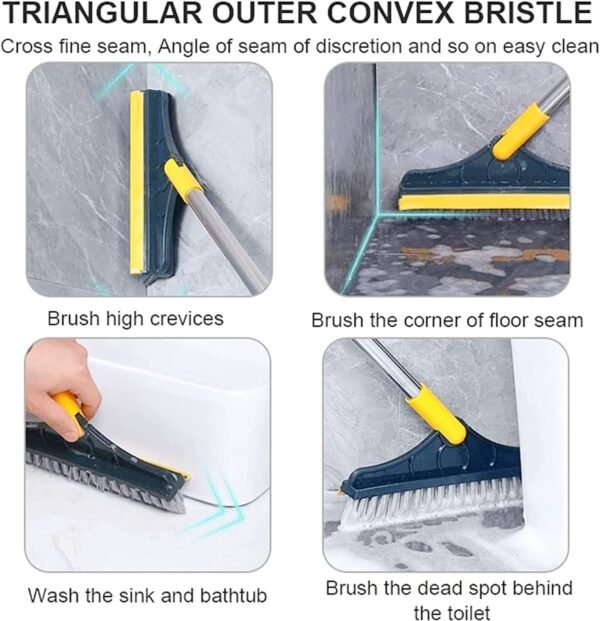 TRIANGULAR OUTER CONVEX BRISTLE

Cross fine seam, Angle of seam of discretion and so on easy clean

Brush high crevices

Brush the corner of floor seam

Wash the sink and bathtub

Brush the dead spot behind the toilet