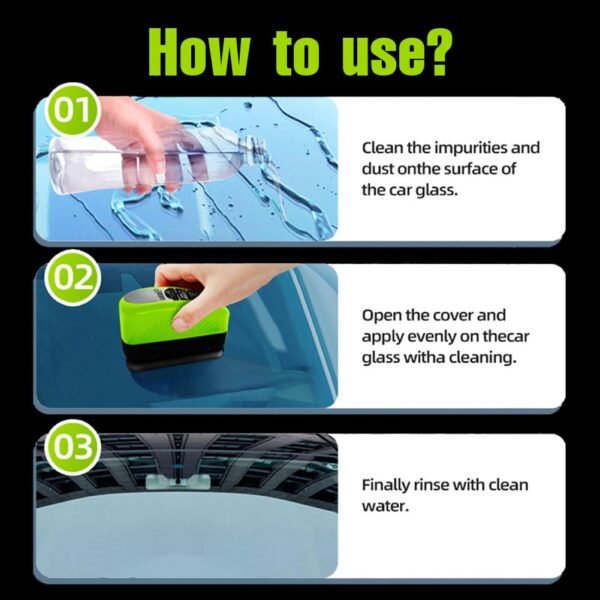 How to use?

01

Clean the impurities and dust onthe surface of the car glass.

02

Open the cover and apply evenly on thecar glass witha cleaning.

03

Finally rinse with clean water.